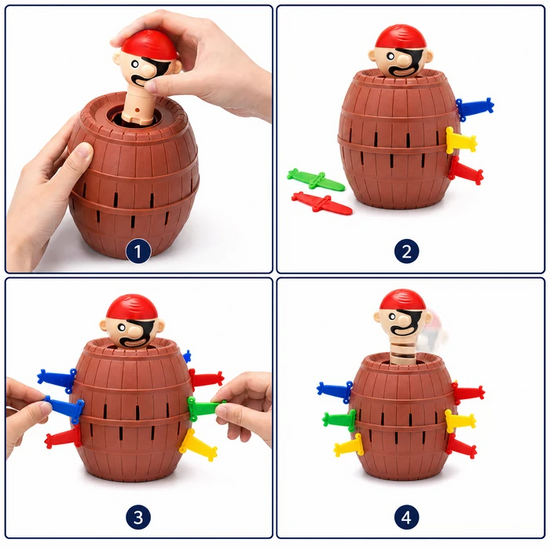 1

2

3

4