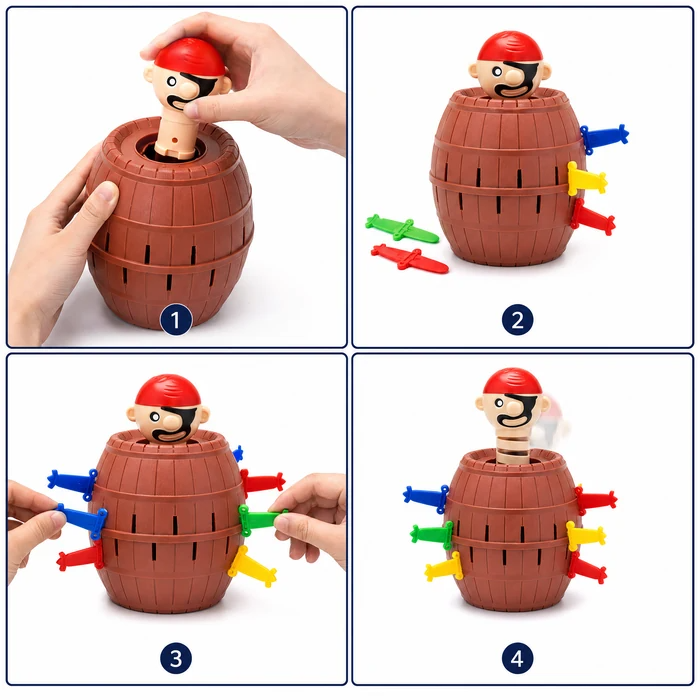 1

2

3

4